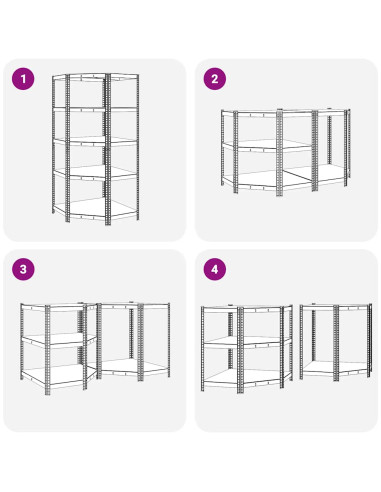 1

2

3

4