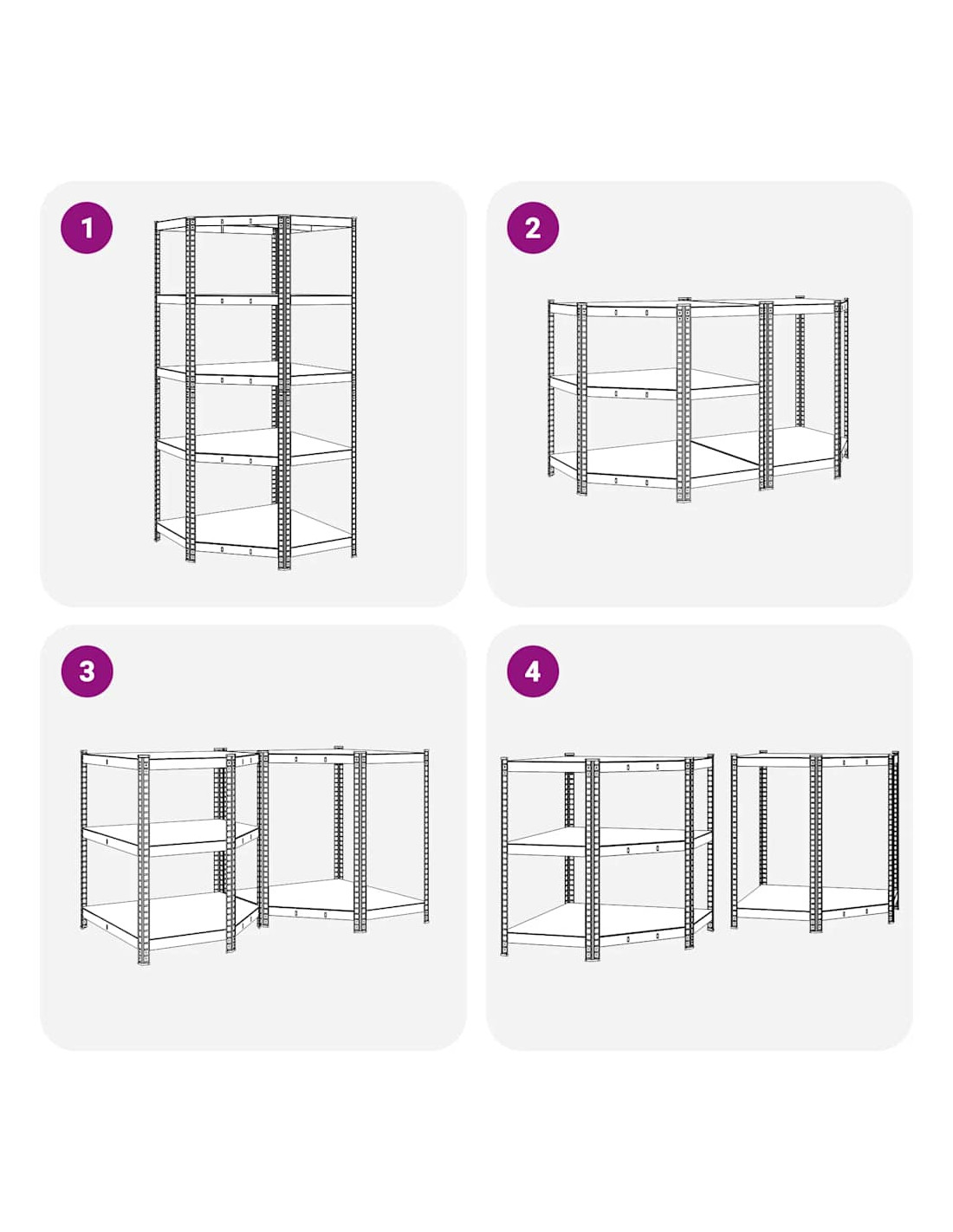 1

2

3

4