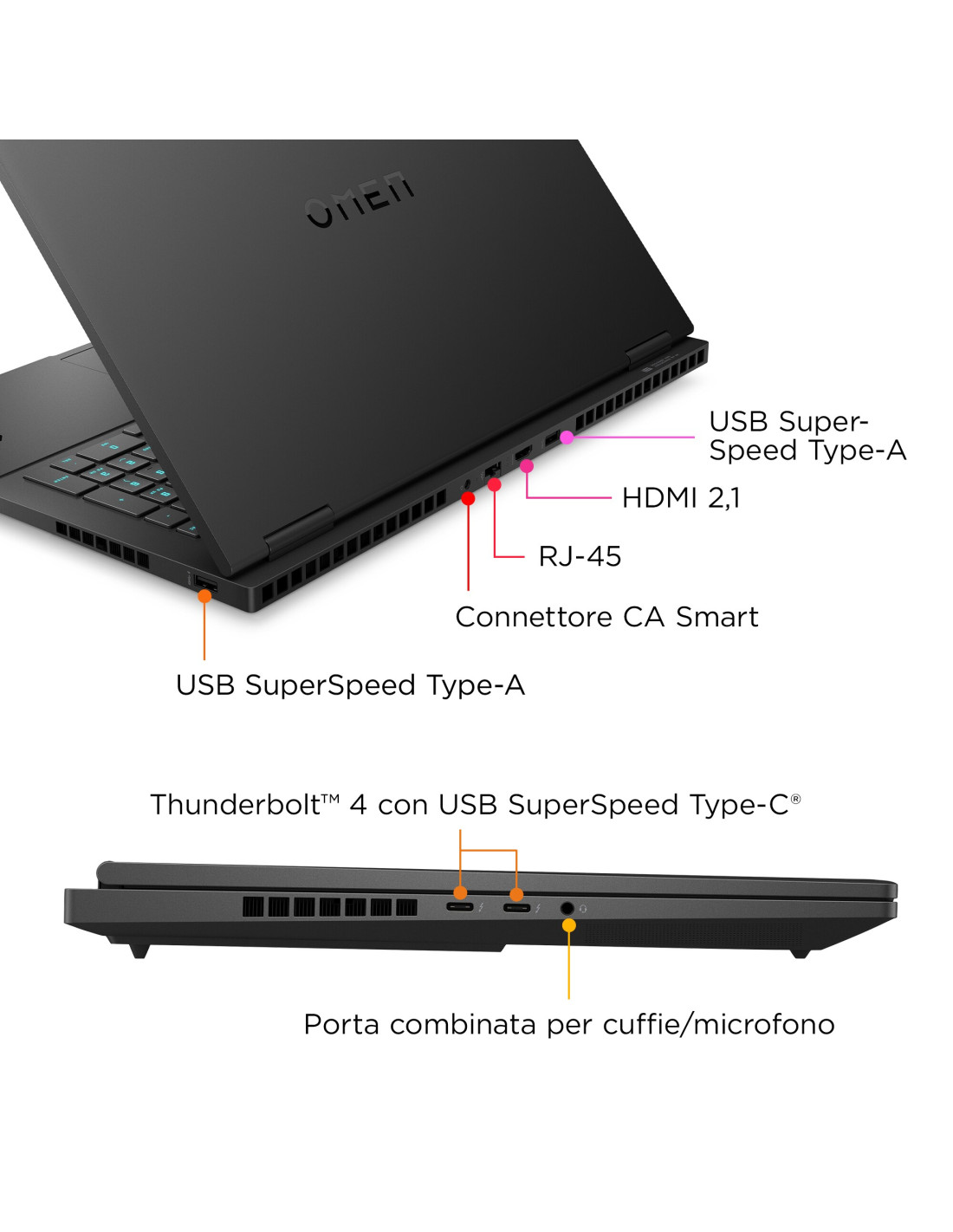 OMEN

USB SuperSpeed Type-A

HDMI 2,1

RJ-45

Connettore CA Smart

USB SuperSpeed Type-A

Thunderbolt™ 4 con USB SuperSpeed Type-C®

Porta combinata per cuffie/microfono