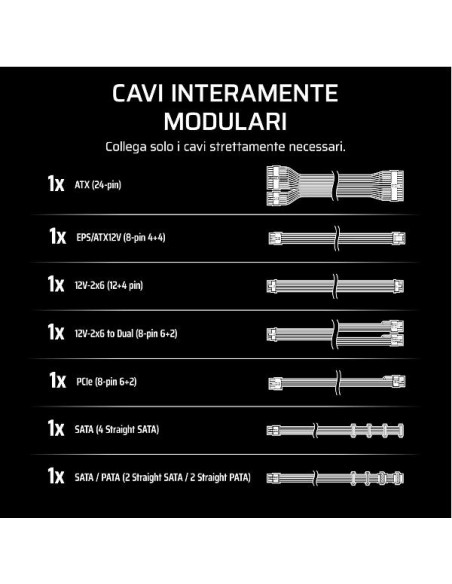 CAVI INTERAMENTE MODULARI

Collega solo i cavi strettamente necessari.

1x ATX (24-pin)

1x EPS/ATX12V (8-pin 4+4)

1x 12V-2x6 (12+4 pin)

1x 12V-2x6 to Dual (8-pin 6+2)

1x PCIe (8-pin 6+2)

1x SATA (4 Straight SATA)

1x SATA / PATA (2 Straight SATA / 2 Straight PATA)