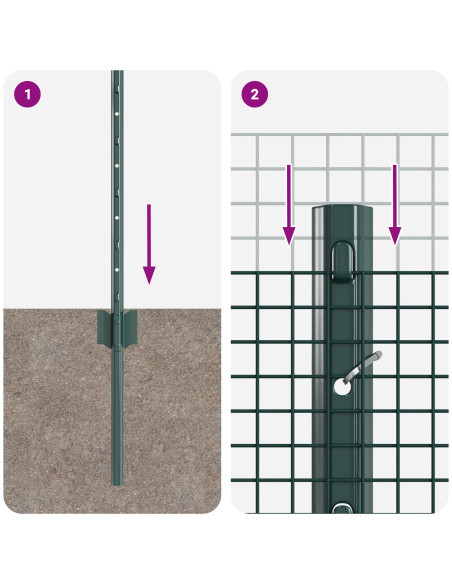 1

2