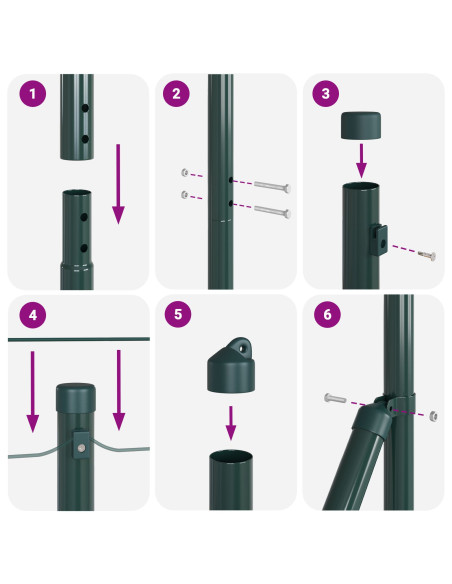 1

2

3

4

5

6