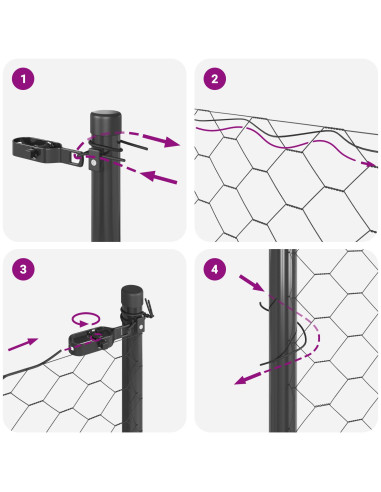 1

2

3

4