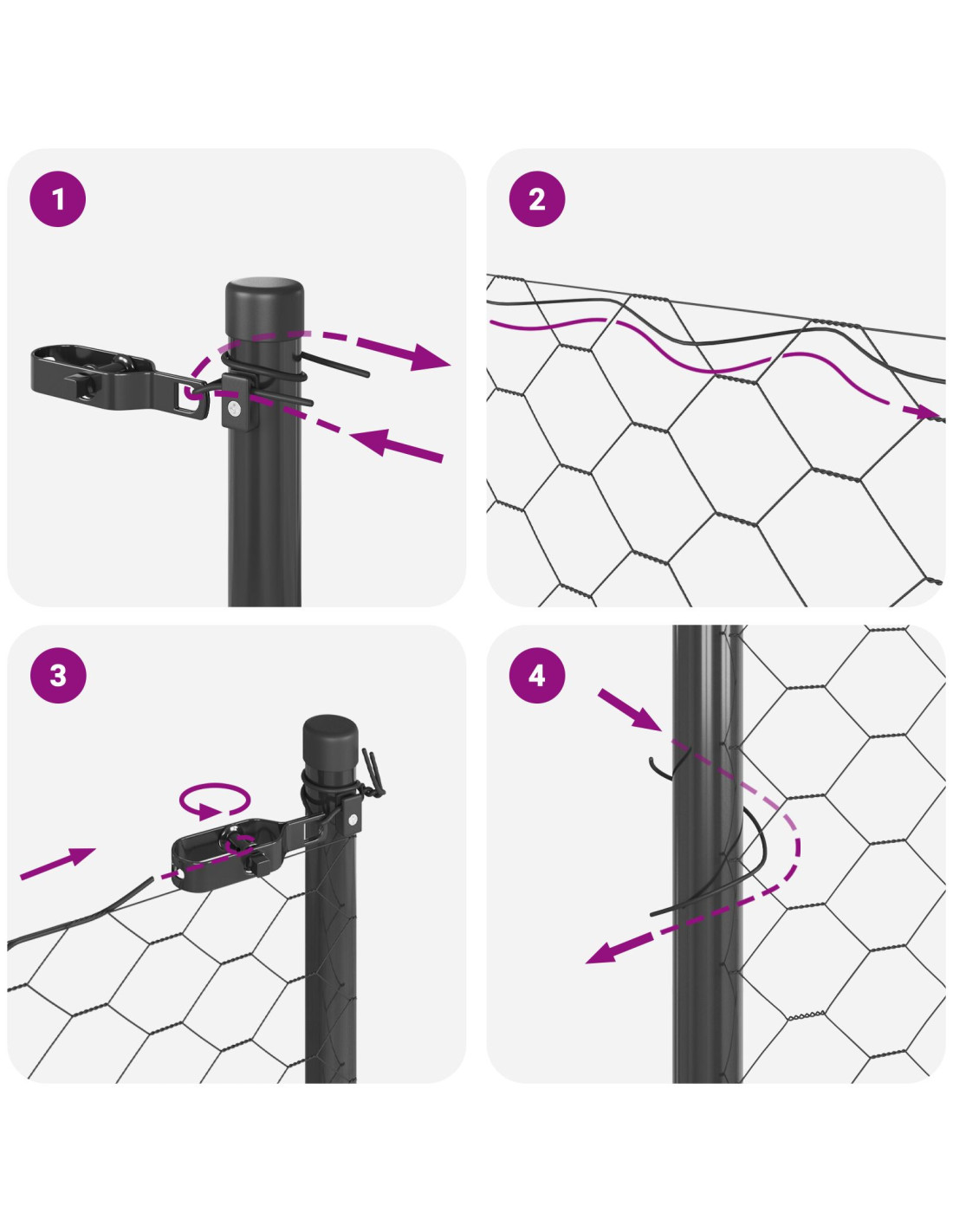 1

2

3

4