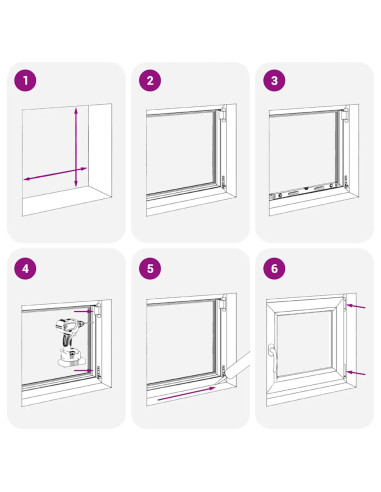 1

2

3

4

5

6