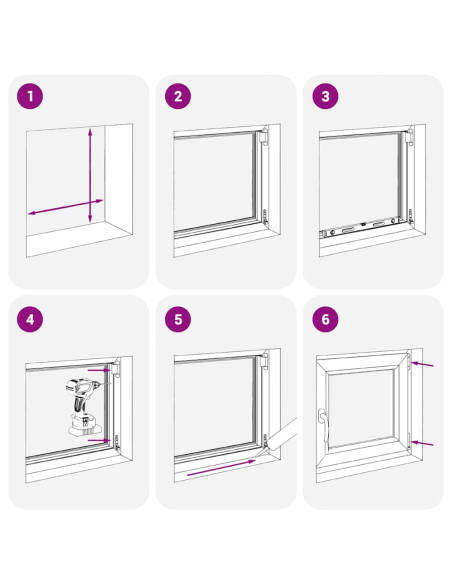 1

2

3

4

5

6