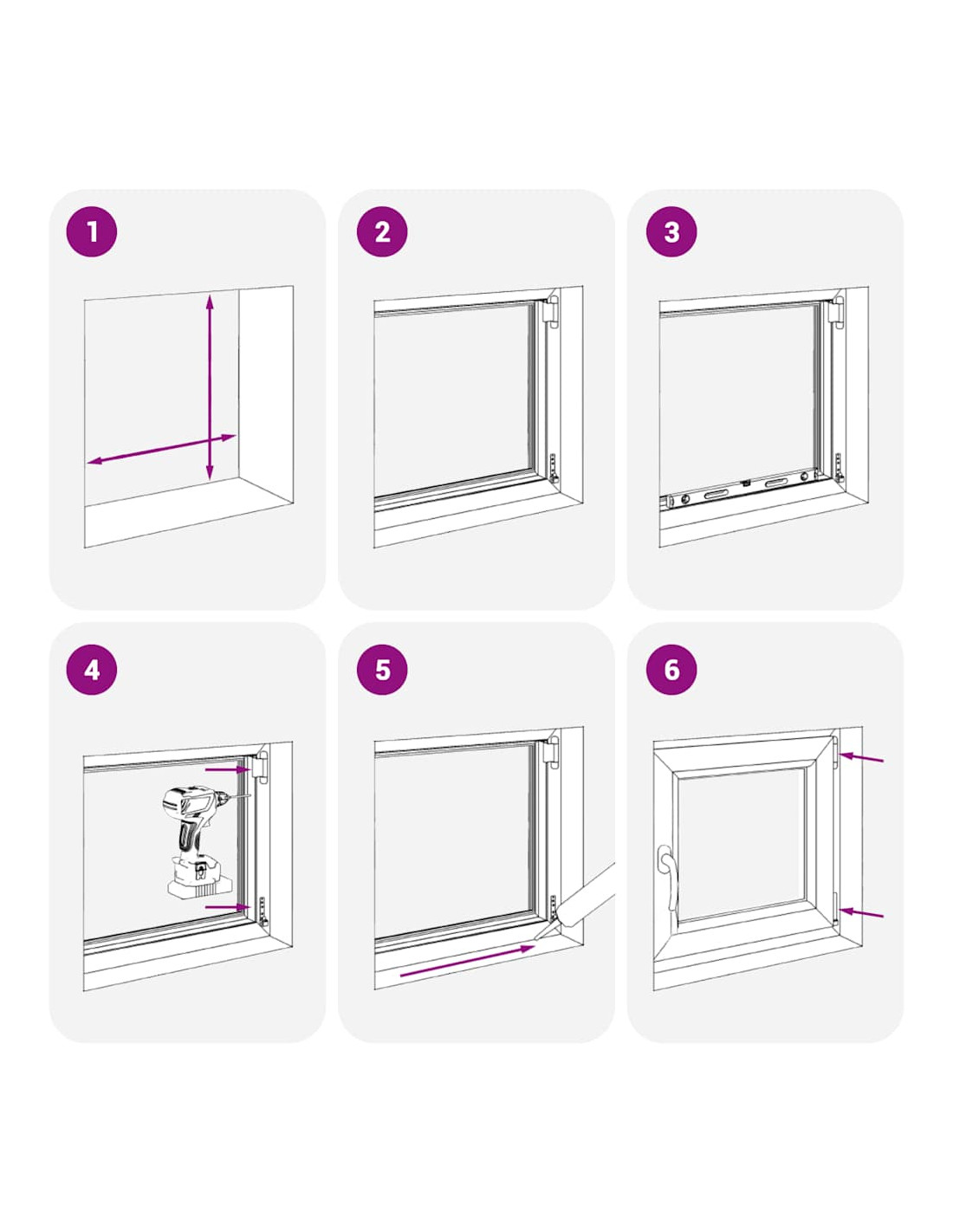 1

2

3

4

5

6