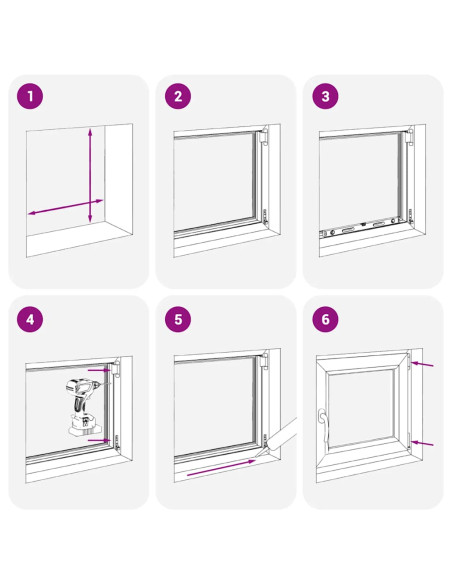 1

2

3

4

5

6