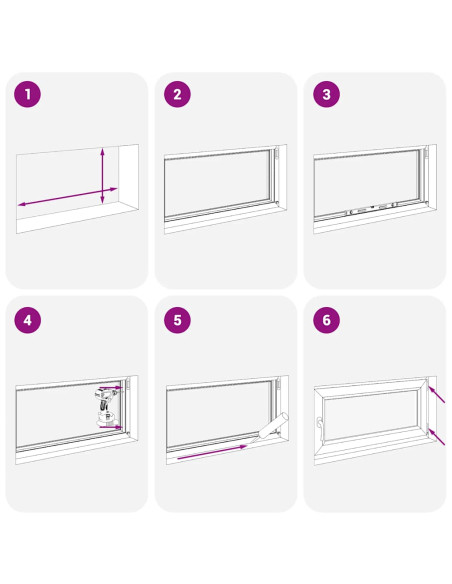 1

2

3

4

5

6