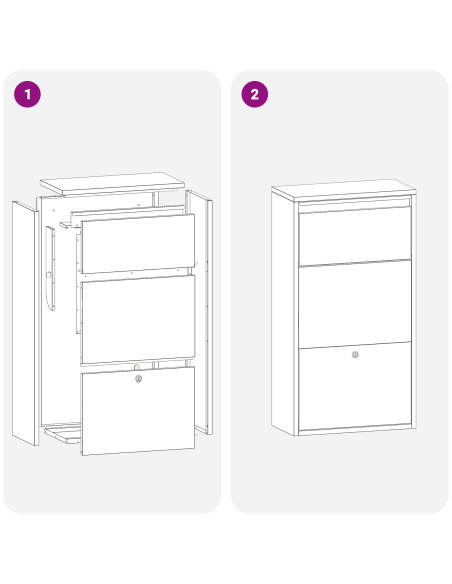 1

2