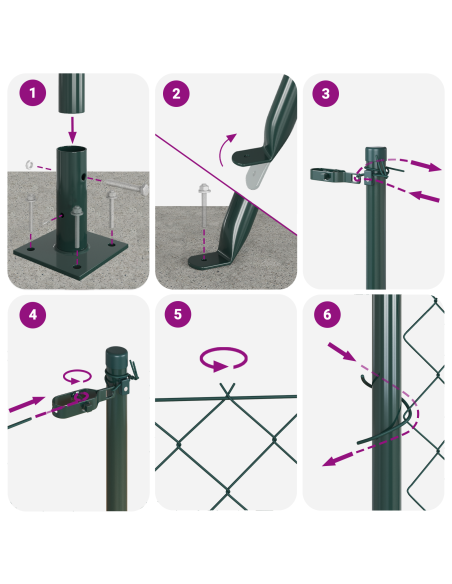 1

2

3

4

5

6