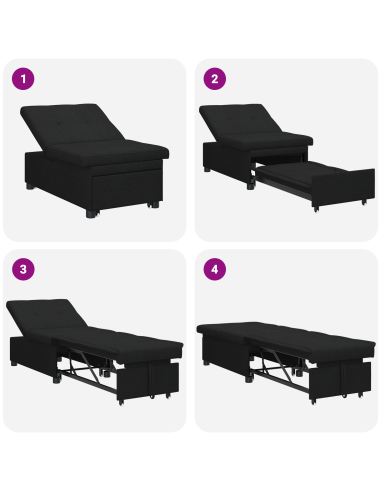 1

2

3

4