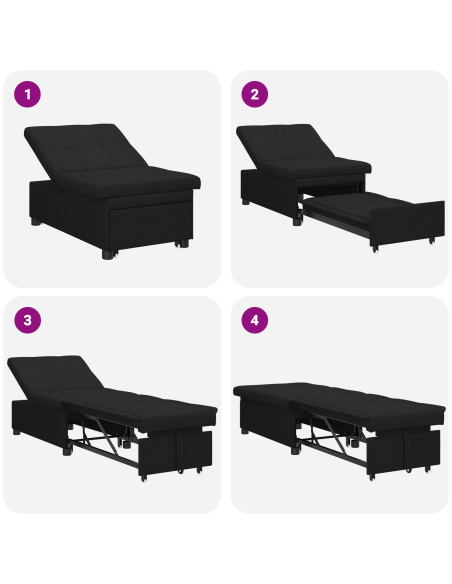 1

2

3

4