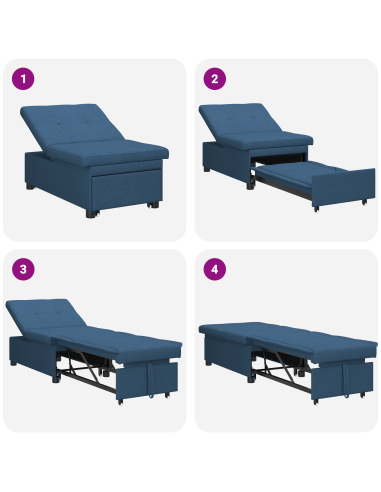 1

2

3

4