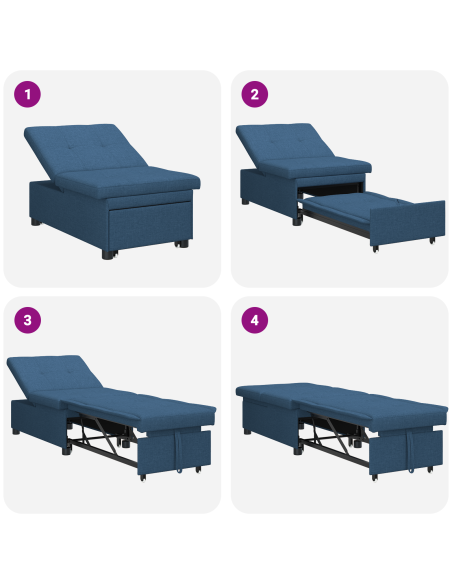 1

2

3

4