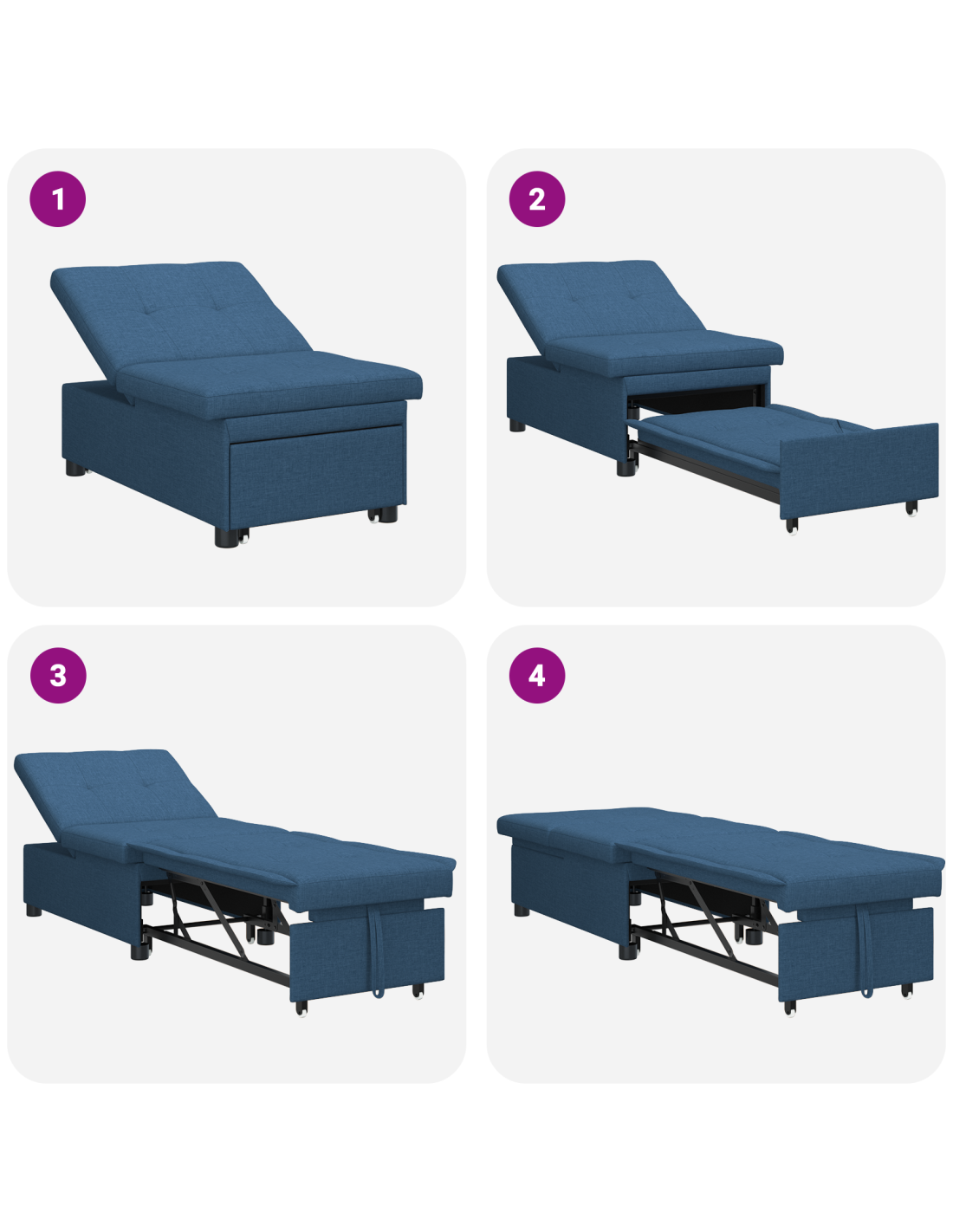 1

2

3

4