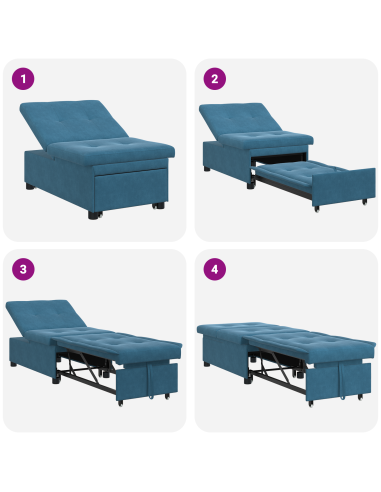 1

2

3

4