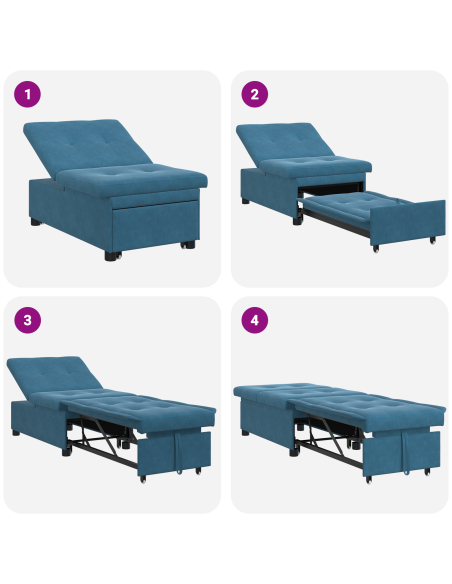 1

2

3

4