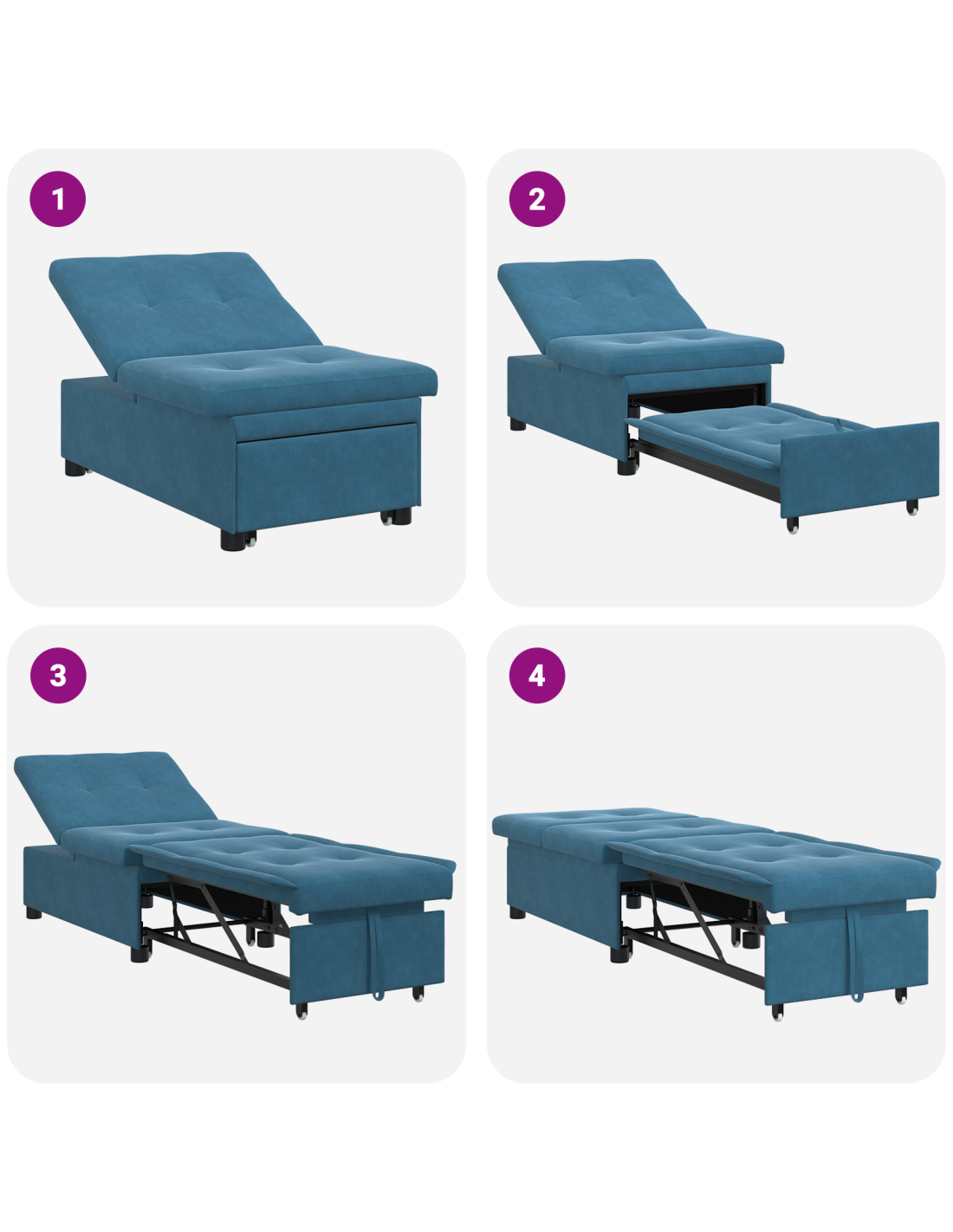 1

2

3

4