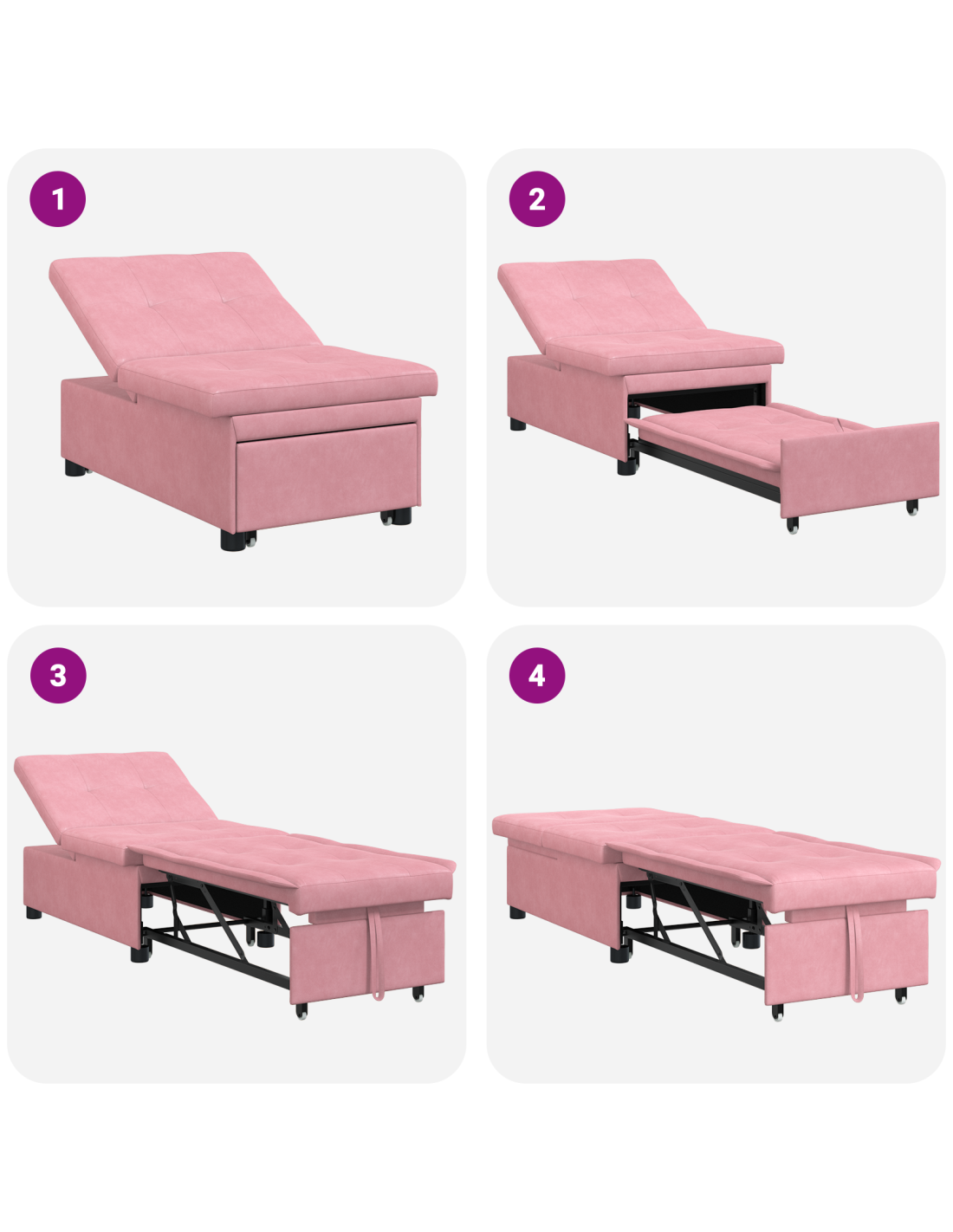 1

2

3

4