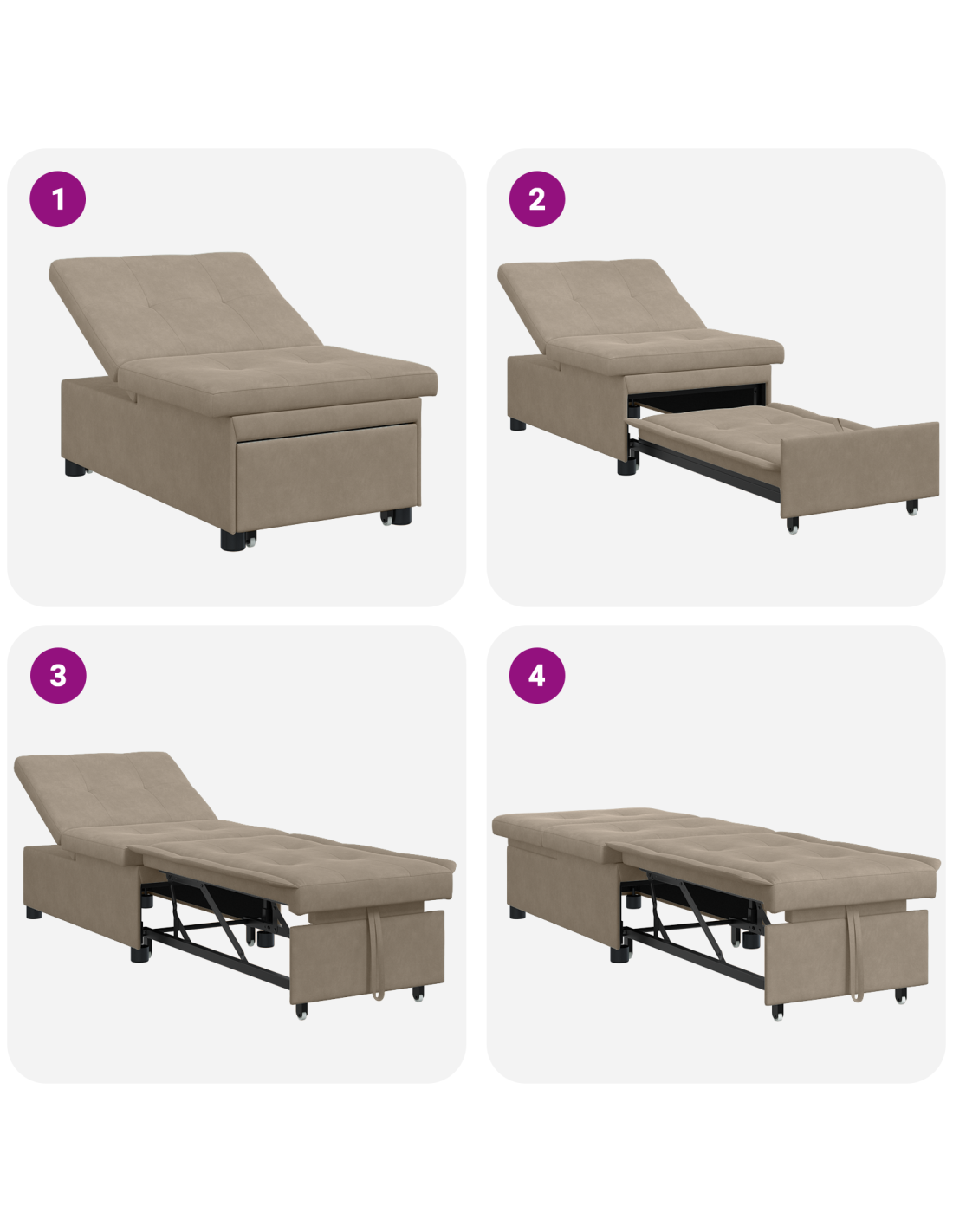 1

2

3

4