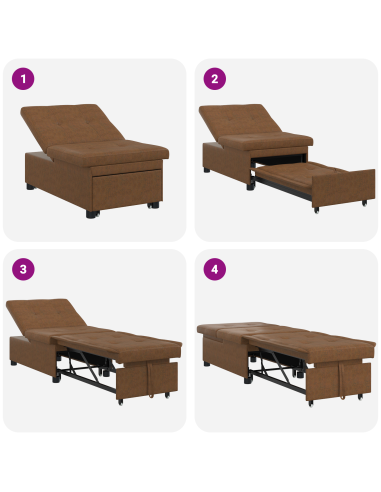 1

2

3

4