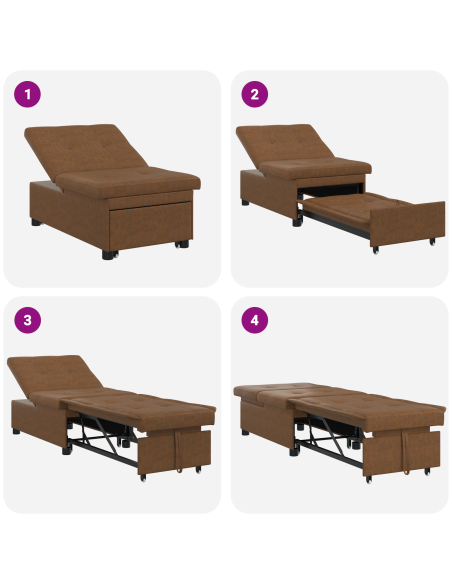 1

2

3

4