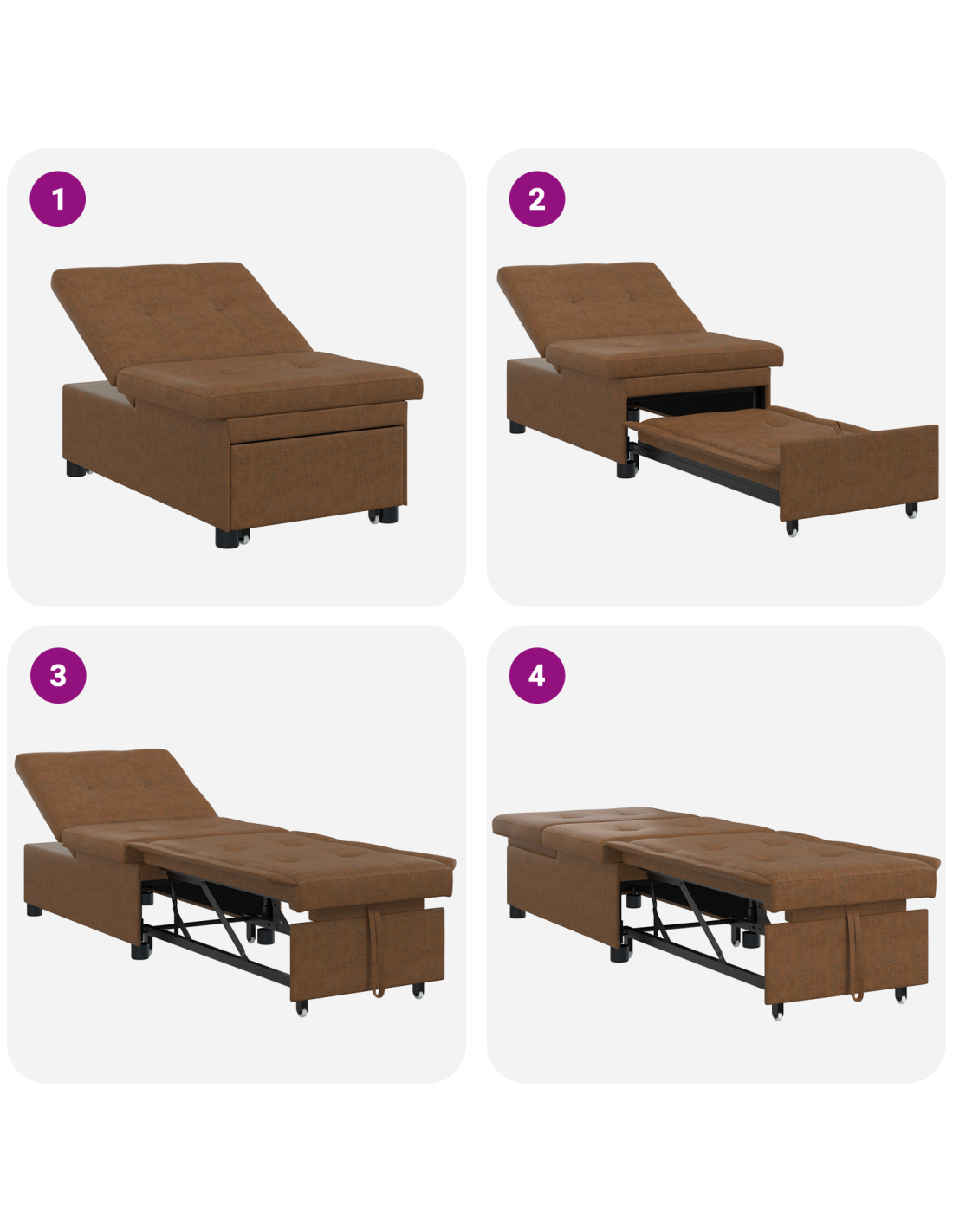 1

2

3

4