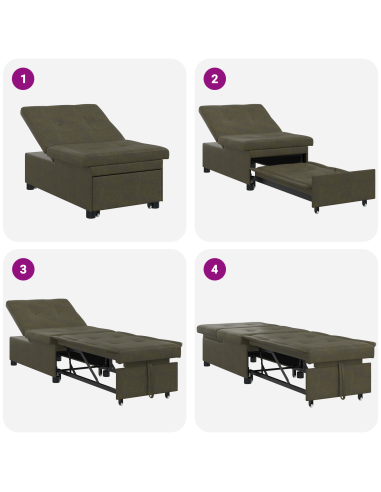 1

2

3

4