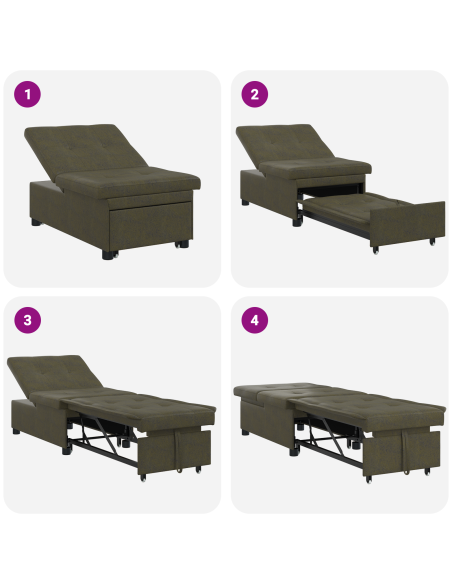 1

2

3

4