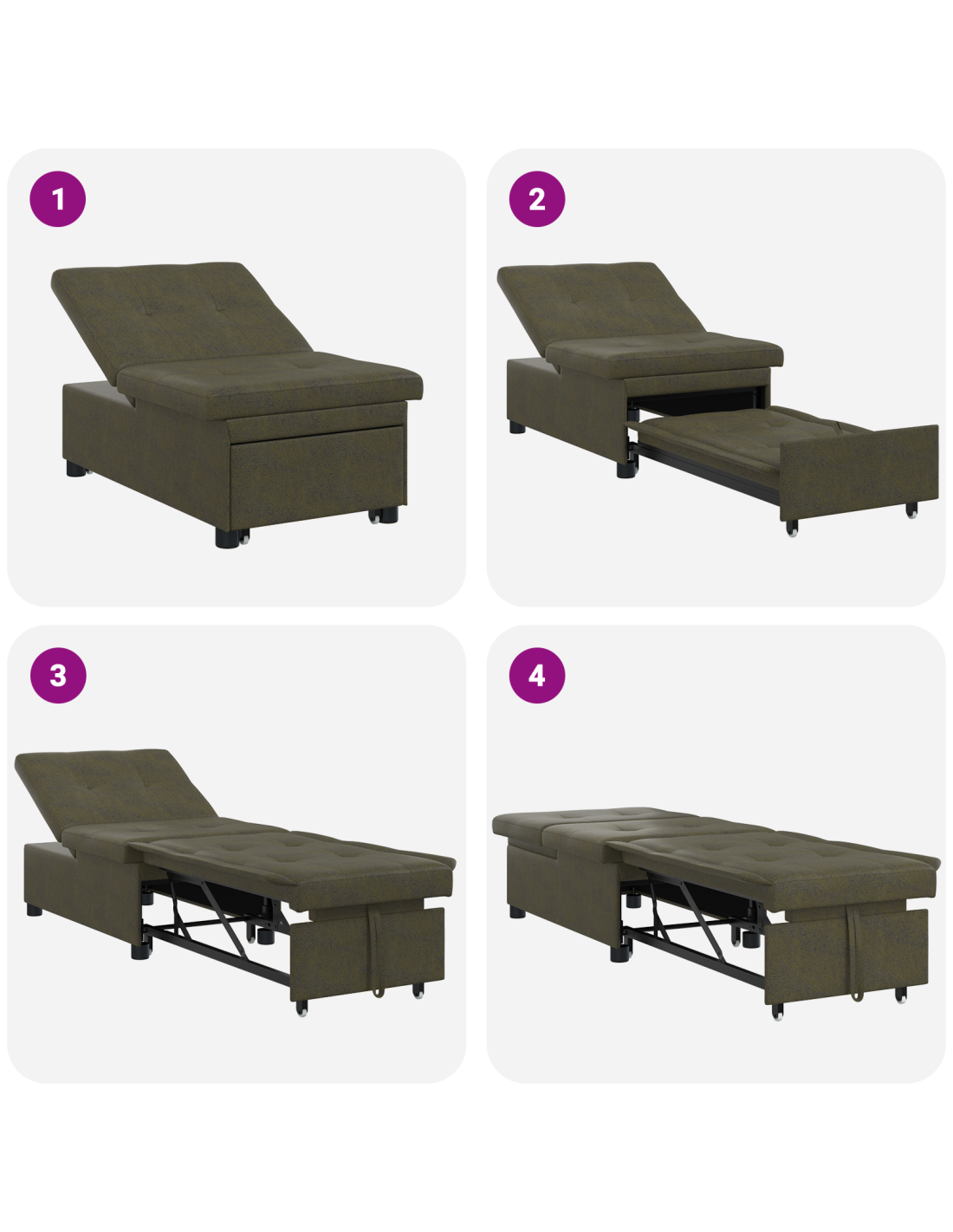 1

2

3

4