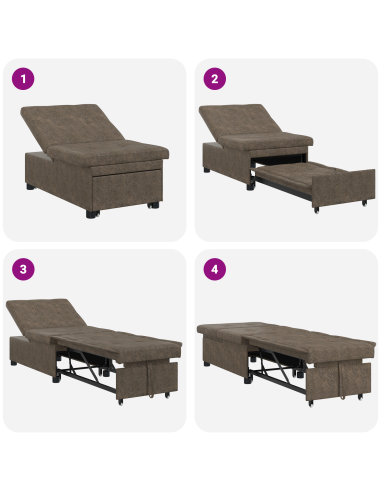 1

2

3

4