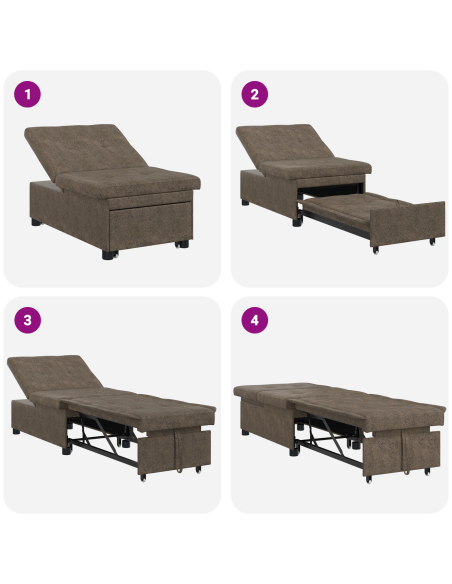 1

2

3

4