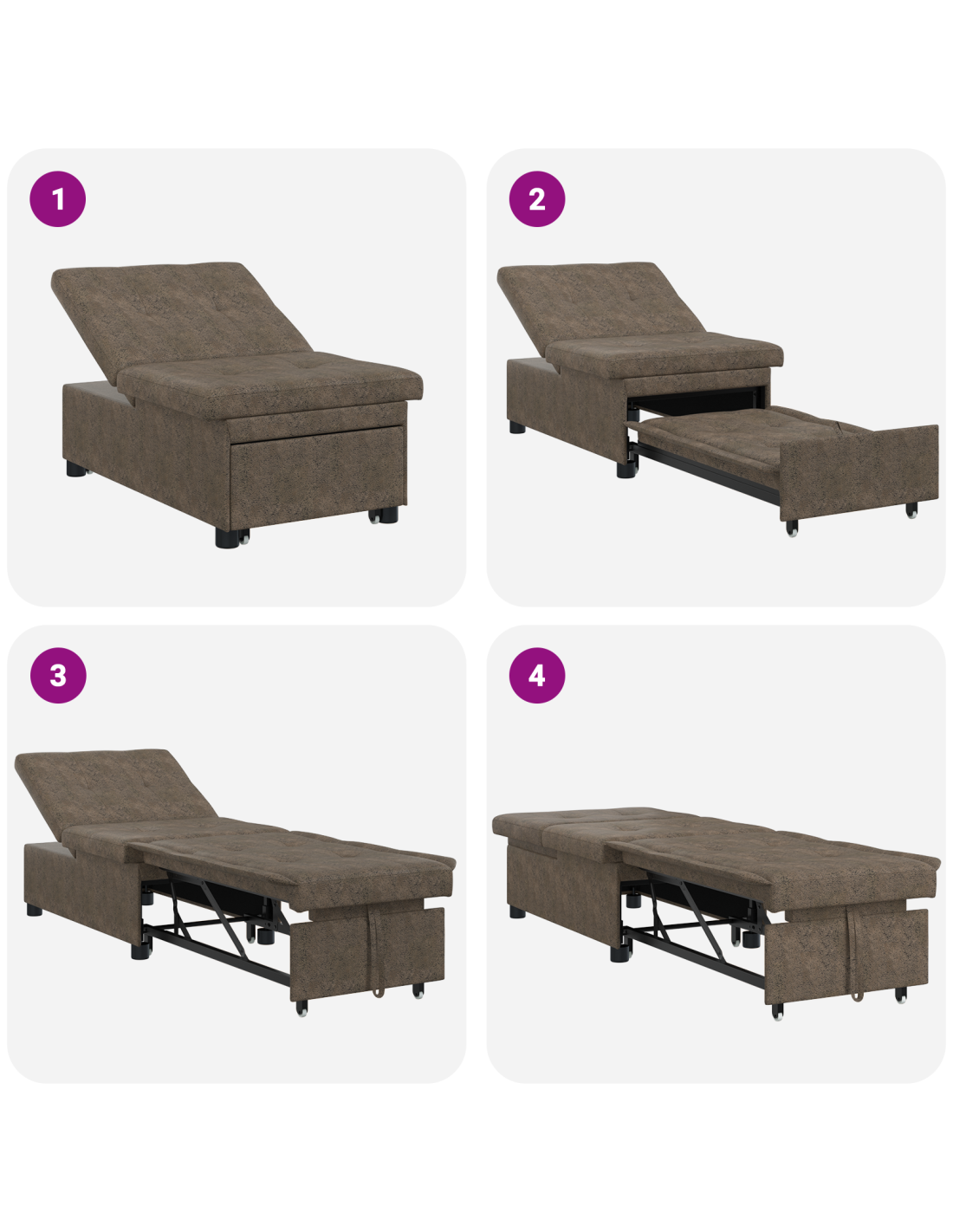 1

2

3

4