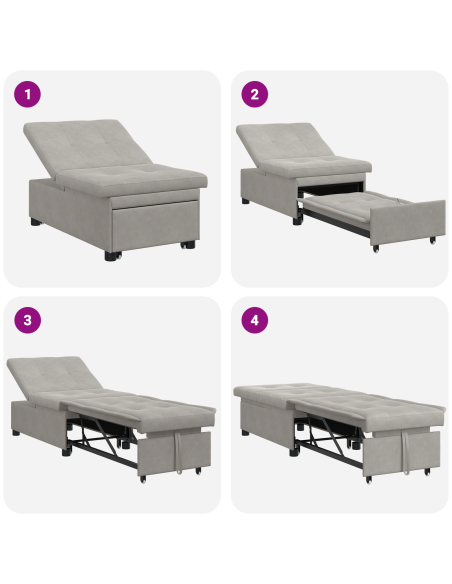 1

2

3

4