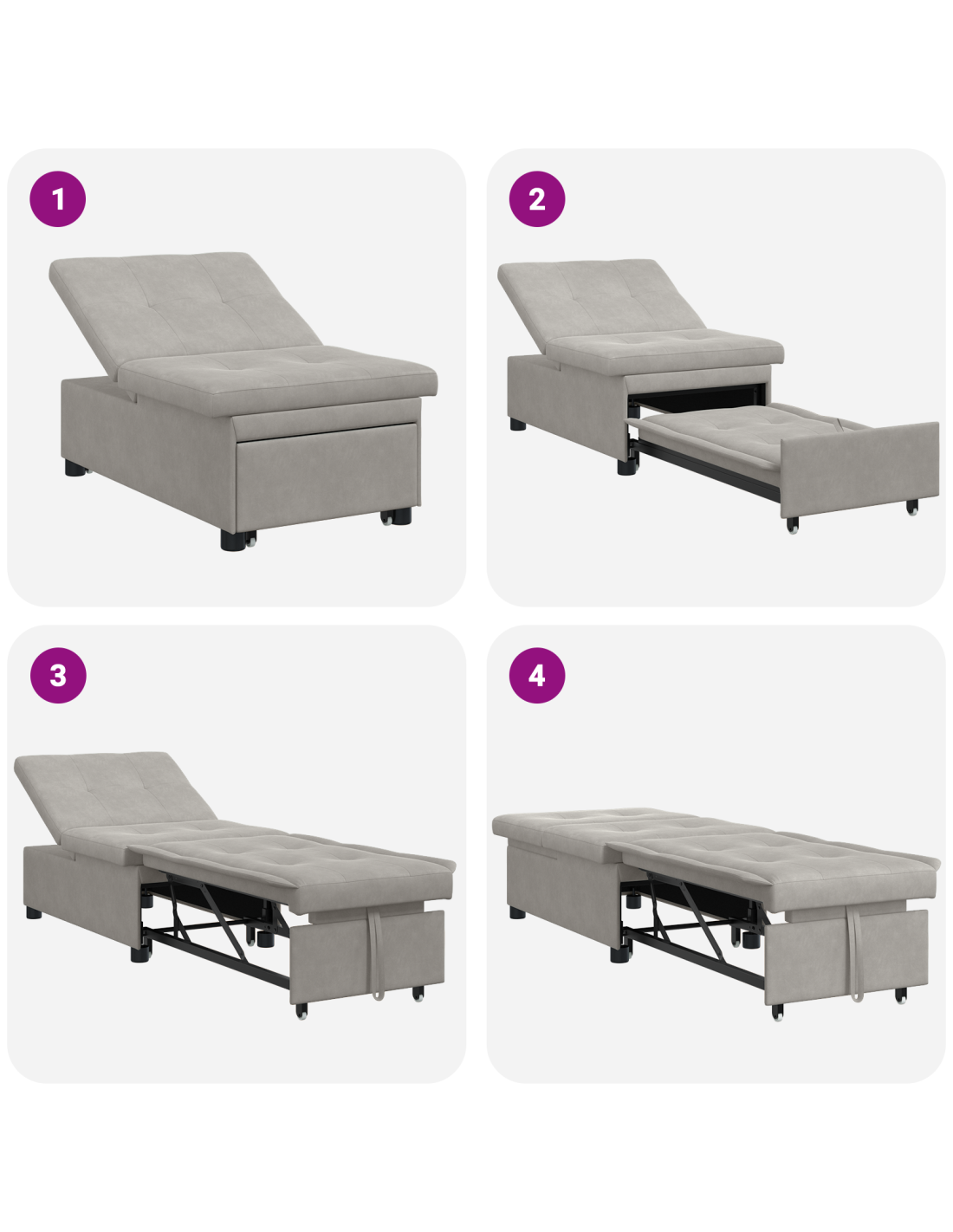 1

2

3

4