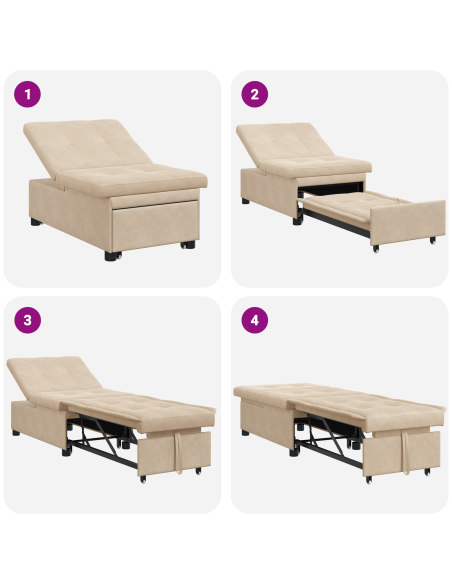 1

2

3

4