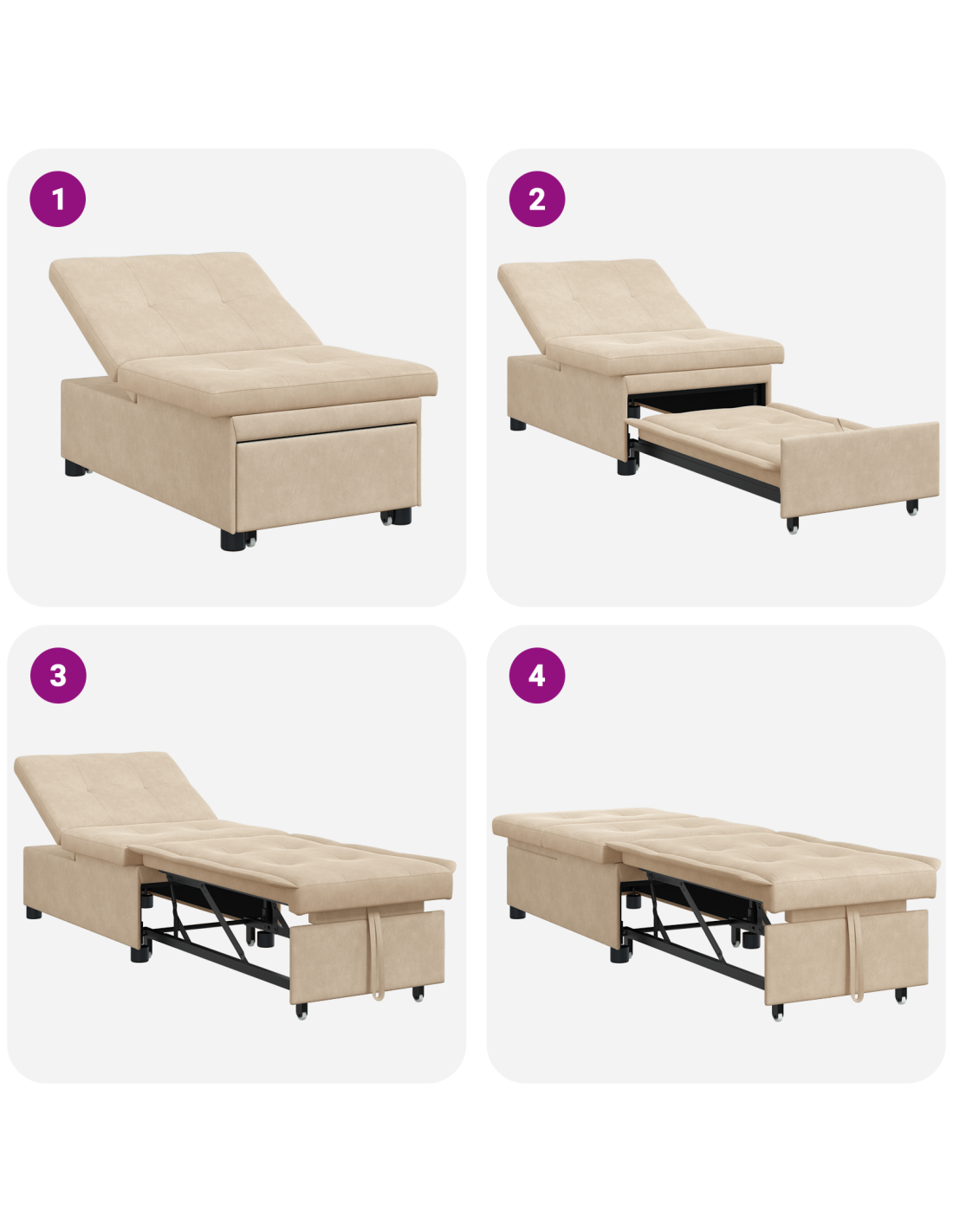 1

2

3

4