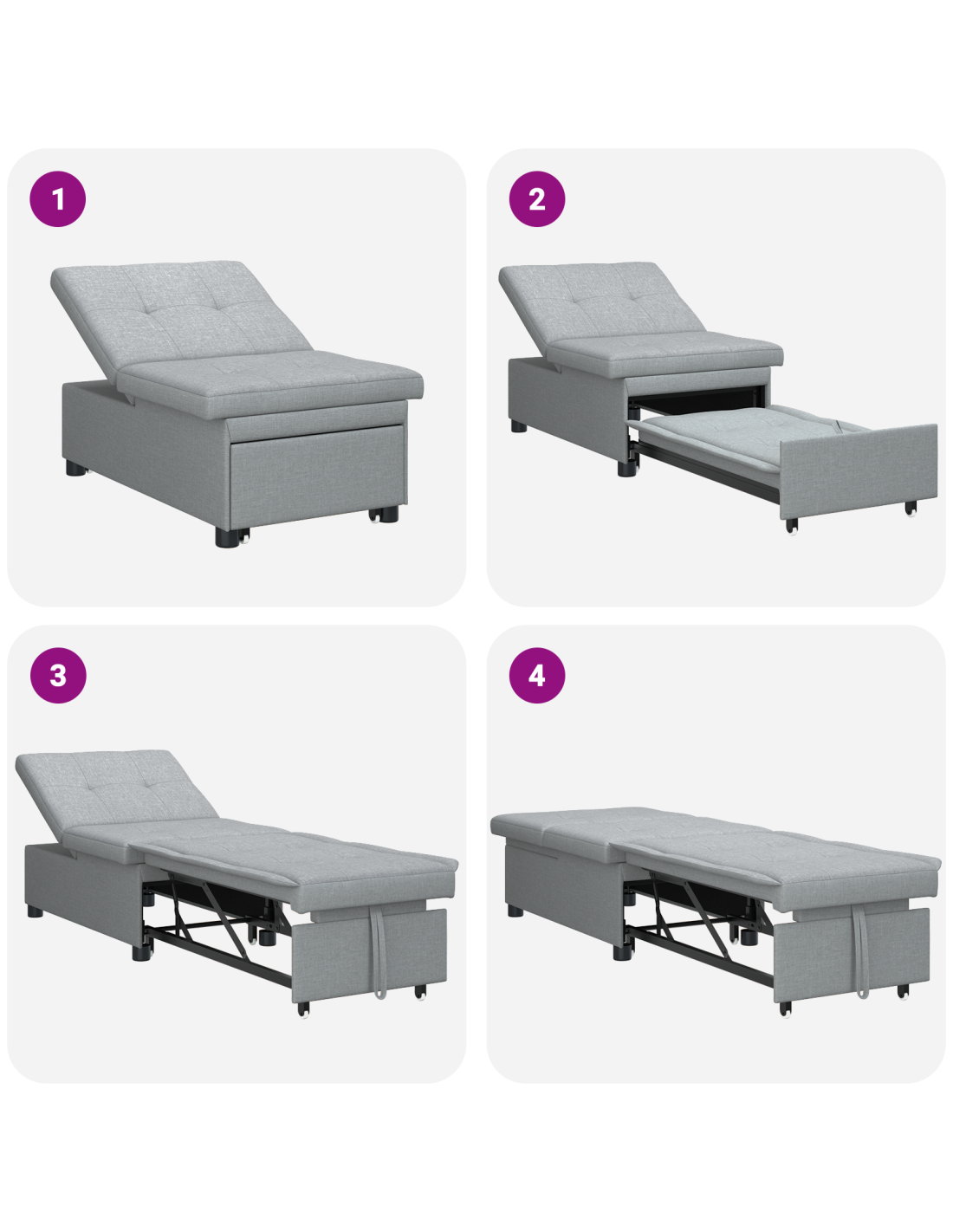 1

2

3

4