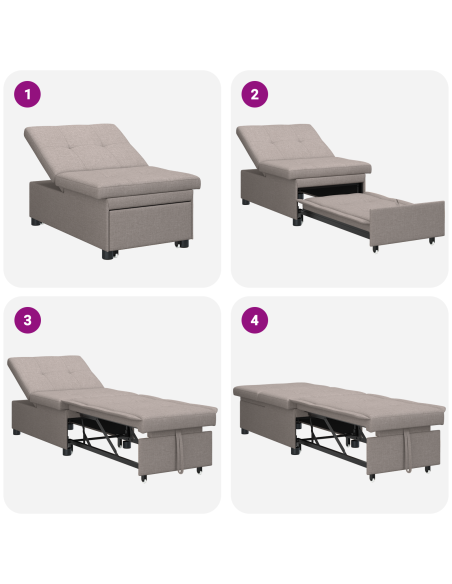 1

2

3

4