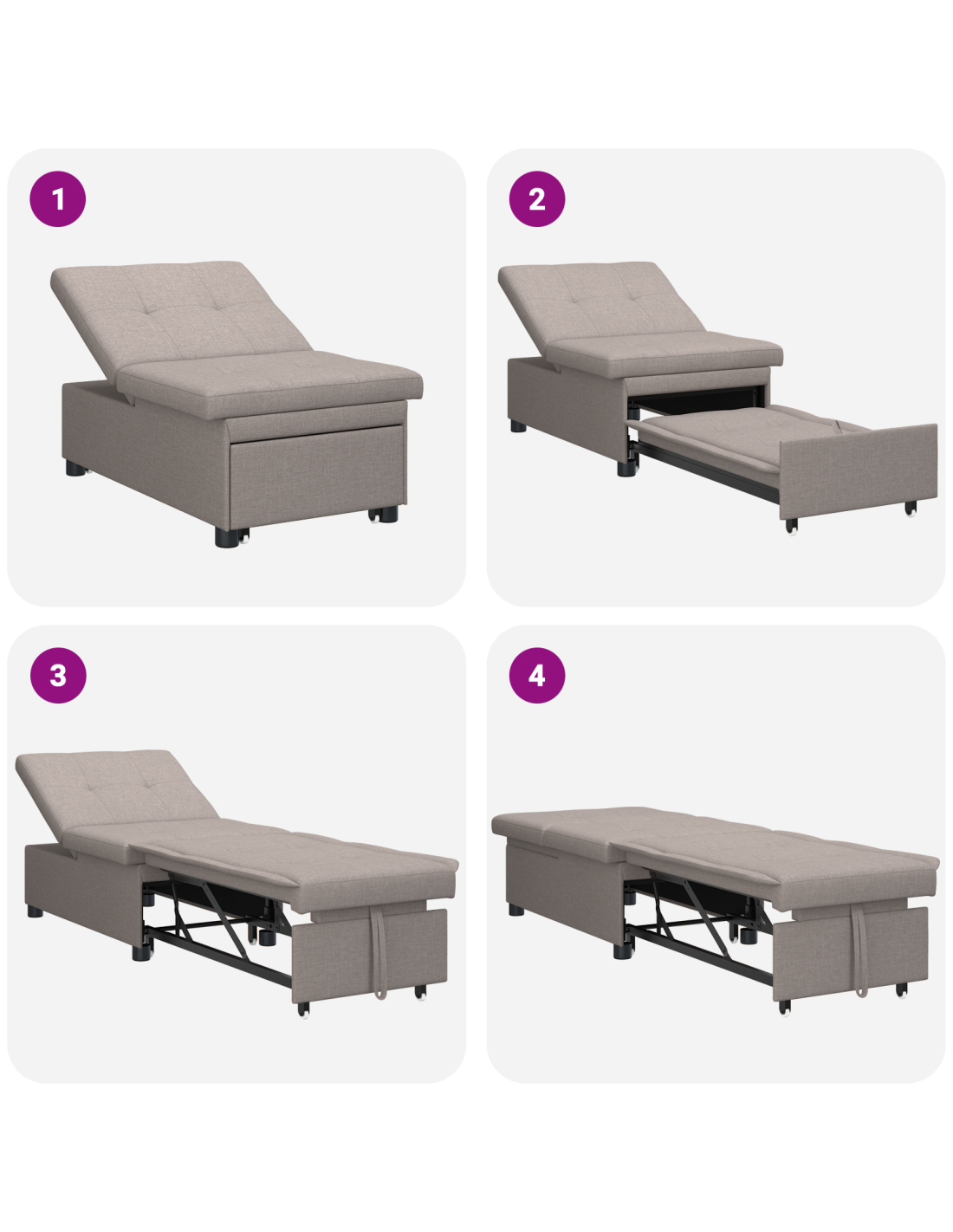 1

2

3

4