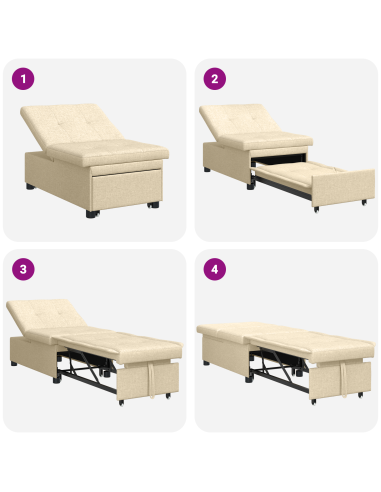 1

2

3

4