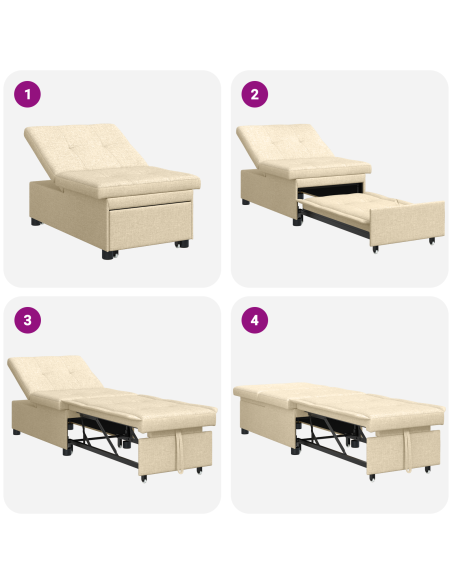 1

2

3

4