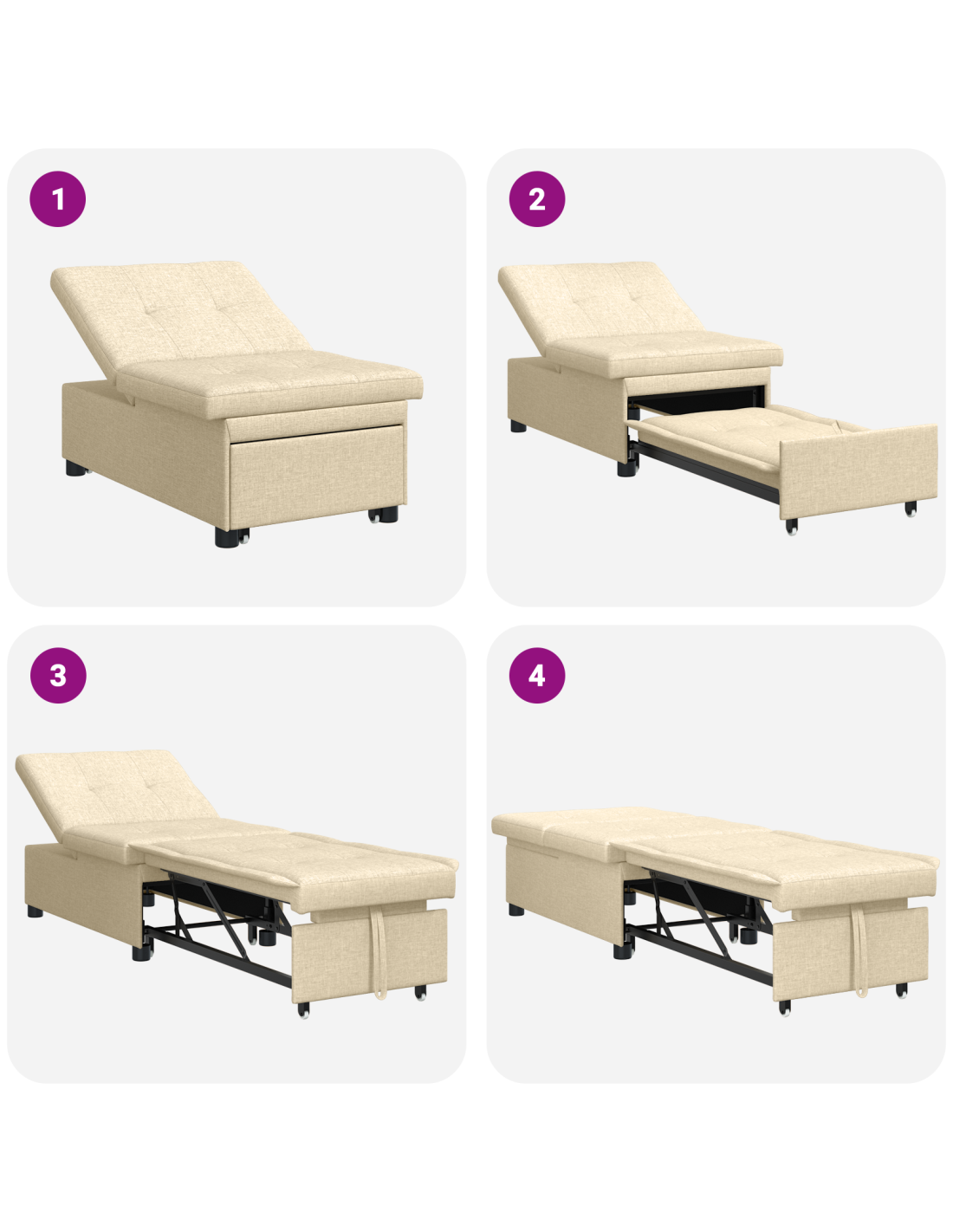 1

2

3

4