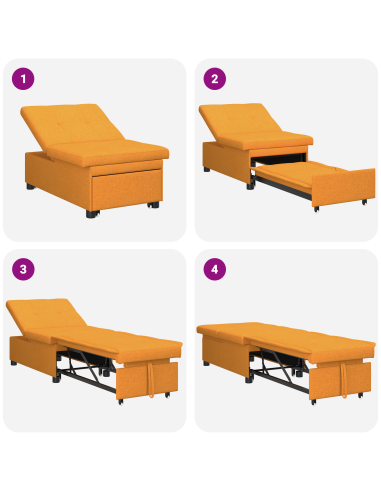 1

2

3

4