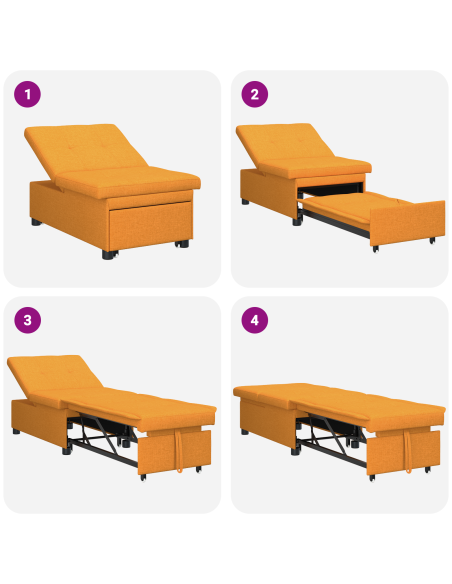 1

2

3

4