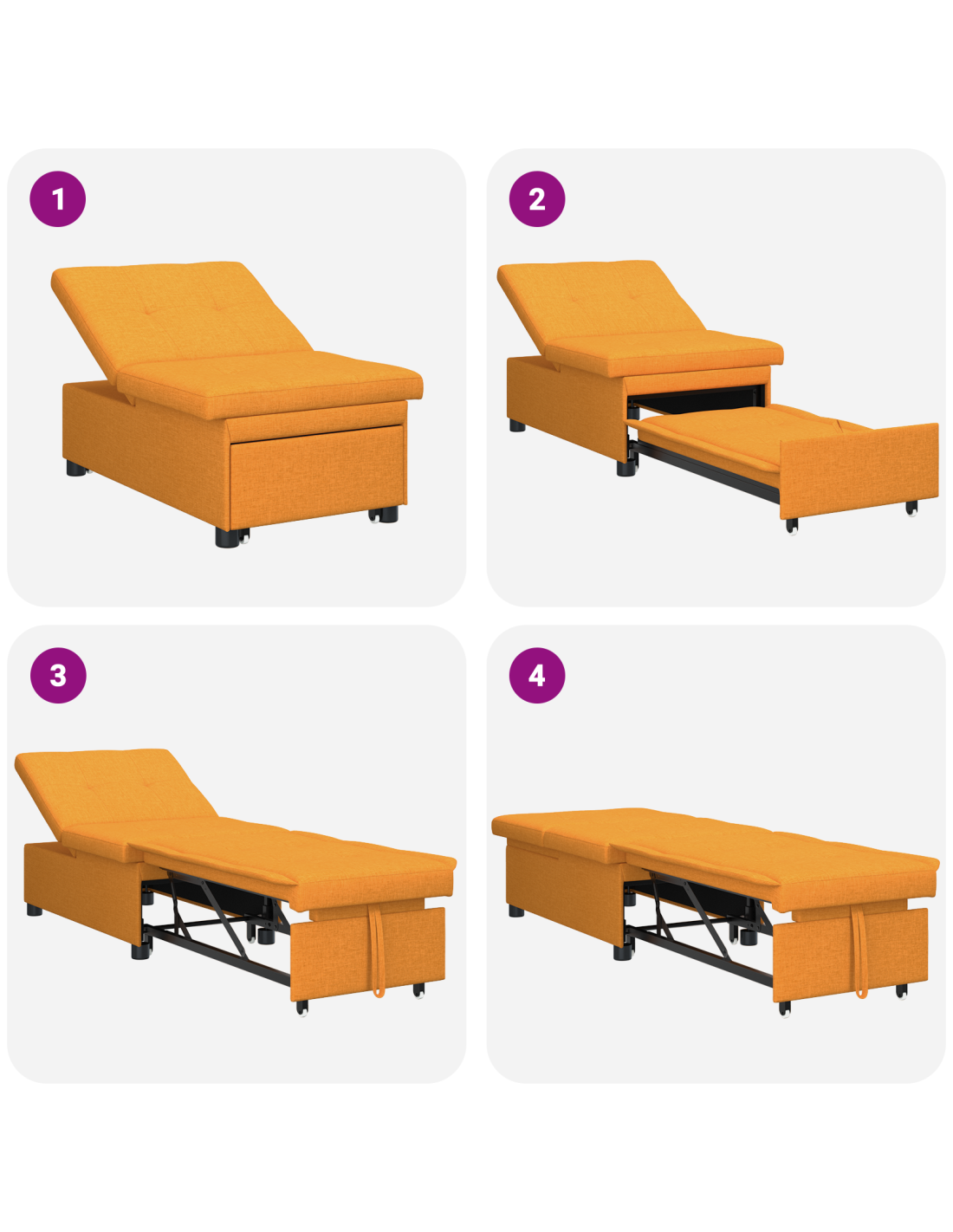 1

2

3

4