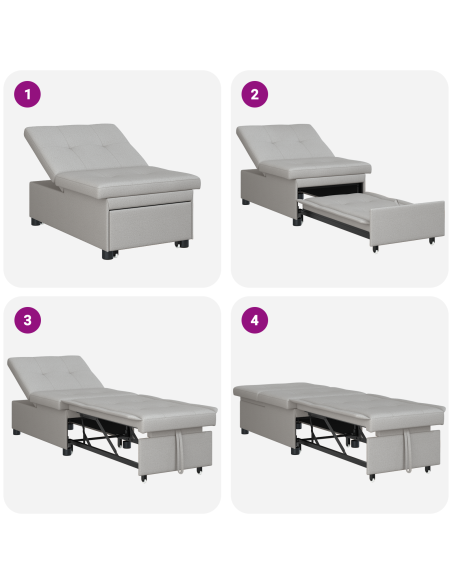 1

2

3

4