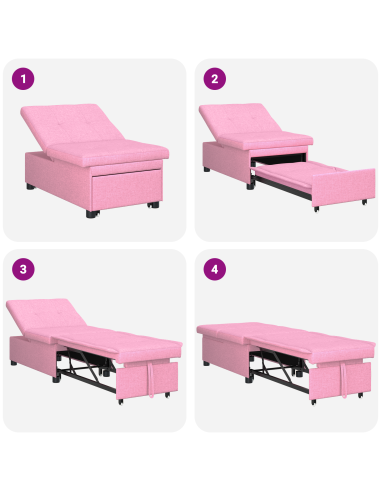 1

2

3

4