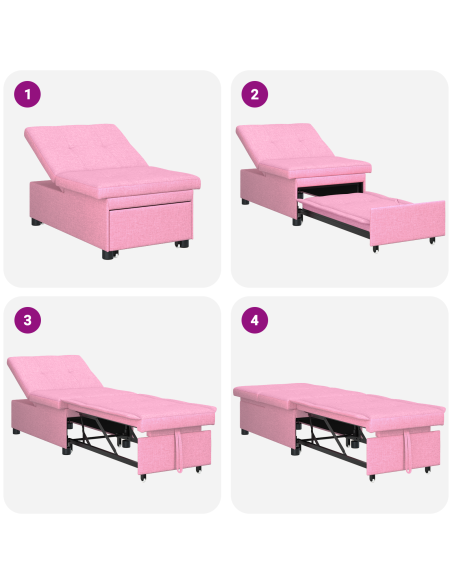 1

2

3

4